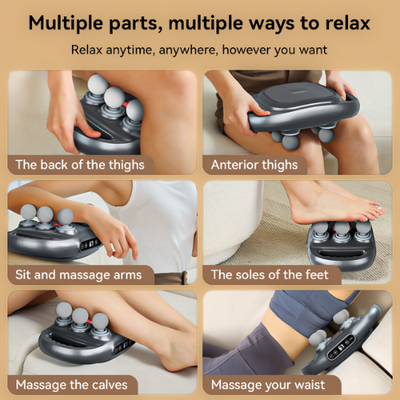 Multiple parts, multiple ways to relax

Relax anytime, anywhere, however you want

The back of the thighs

Anterior thighs

Sit and massage arms

The soles of the feet

Massage the calves

Massage your waist