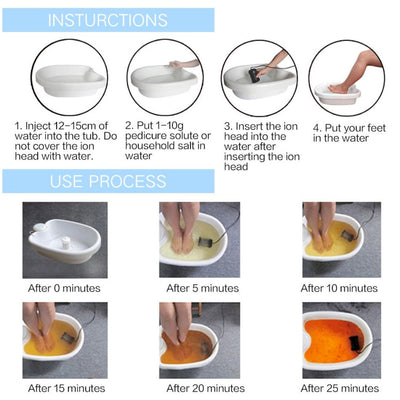 INSTURCTIONS

1. Inject 12-15cm of water into the tub. Do not cover the ion head with water.

2. Put 1-10g pedicure solute or household salt in water

3. Insert the ion head into the water after inserting the ion head

4. Put your feet in the water

USE PROCESS

After 0 minutes

After 5 minutes

After 10 minutes

After 15 minutes

After 20 minutes

After 25 minutes