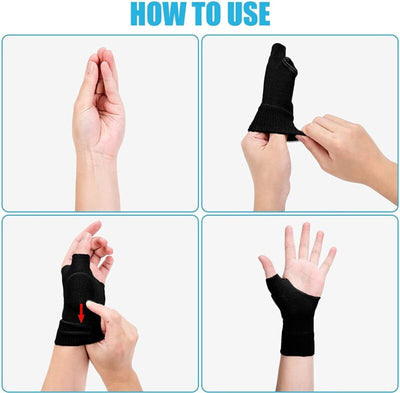 HOW TO USE