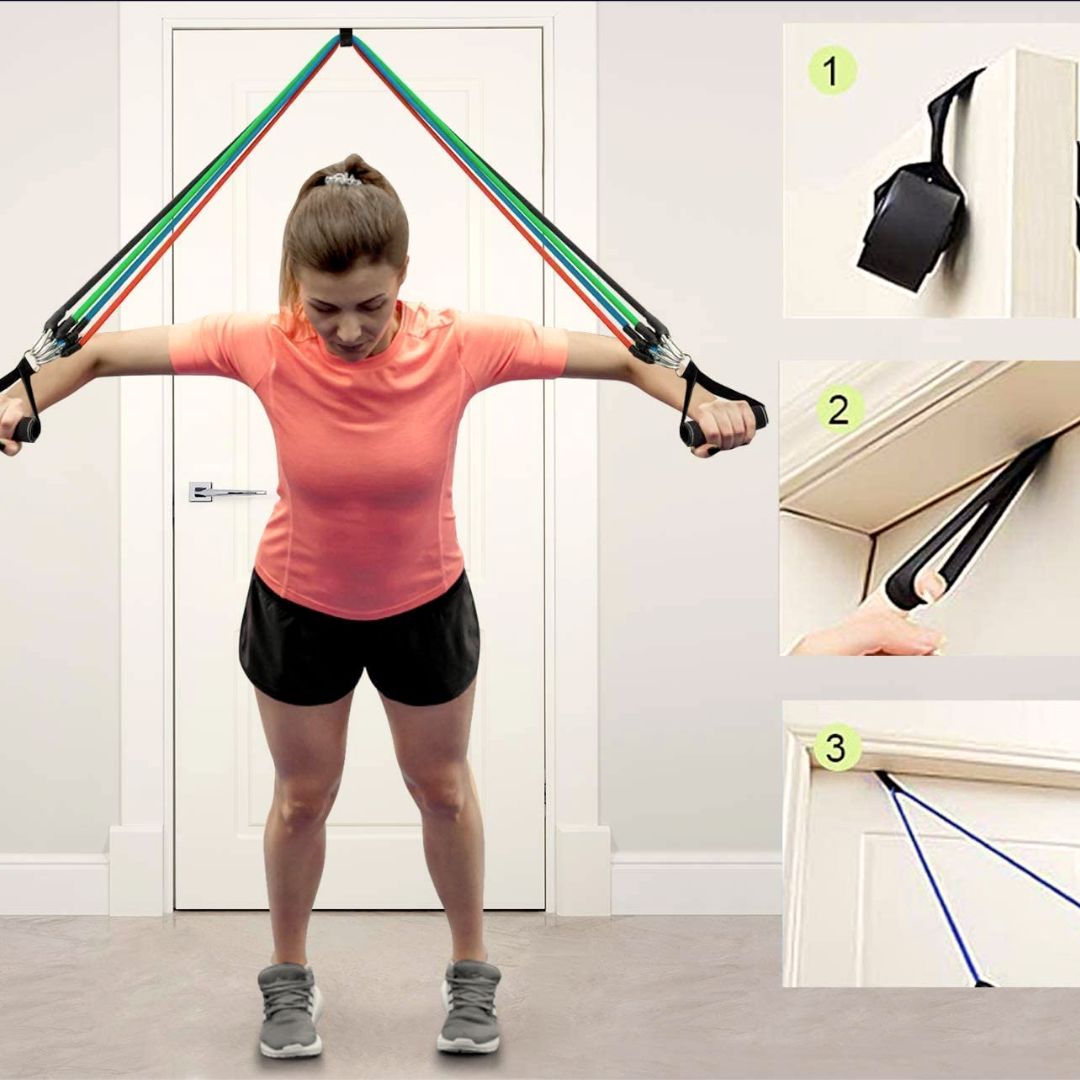 1

2

3