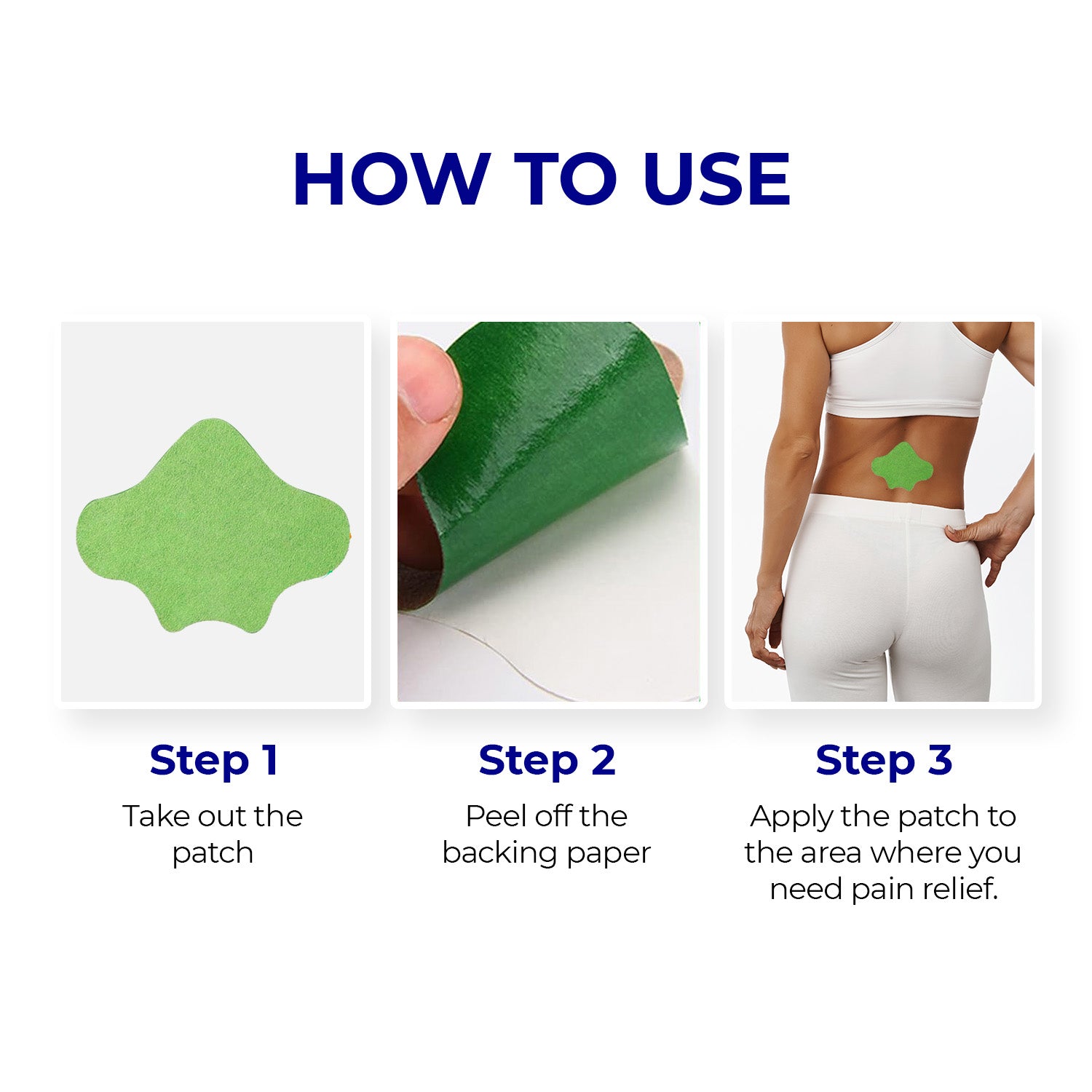 HOW TO USE

Step 1
Take out the patch

Step 2
Peel off the backing paper

Step 3
Apply the patch to the area where you need pain relief.