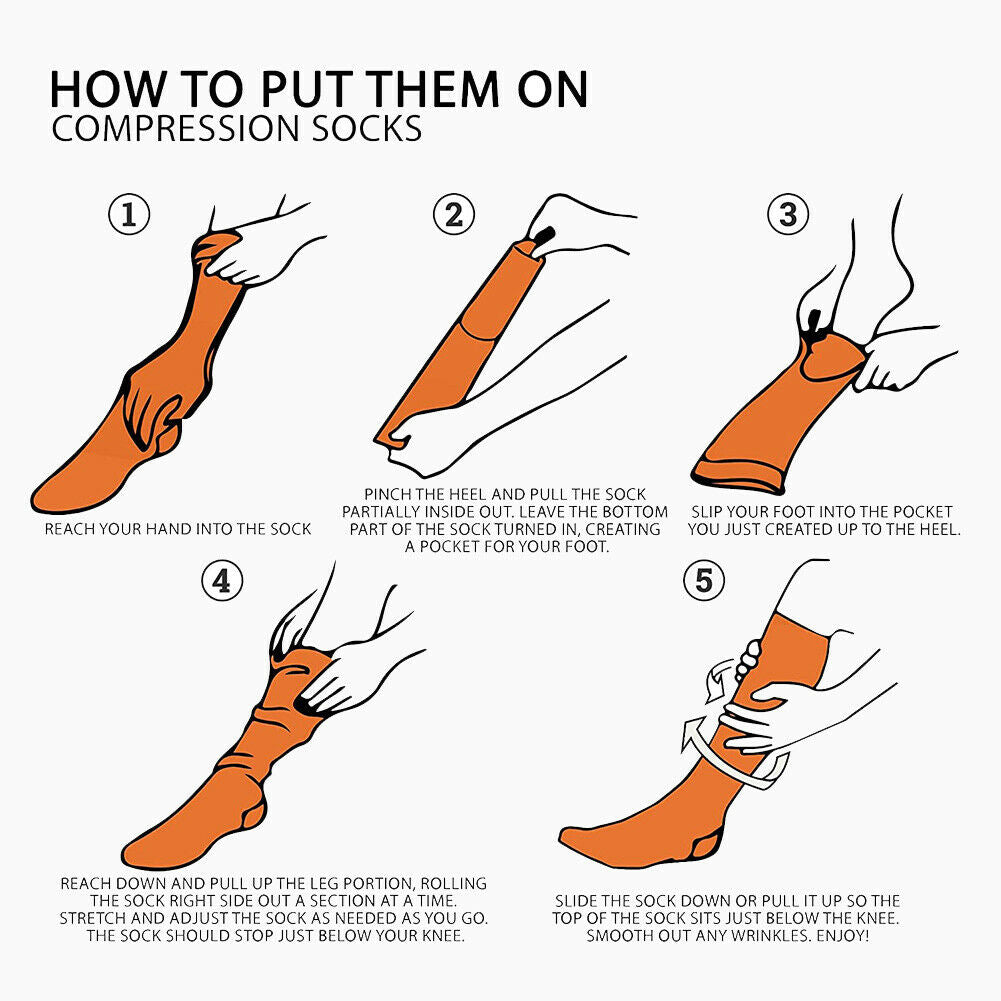 HOW TO PUT THEM ON
COMPRESSION SOCKS

1
REACH YOUR HAND INTO THE SOCK

2
PINCH THE HEEL AND PULL THE SOCK PARTIALLY INSIDE OUT. LEAVE THE BOTTOM PART OF THE SOCK TURNED IN, CREATING A POCKET FOR YOUR FOOT.

3
SLIP YOUR FOOT INTO THE POCKET YOU JUST CREATED UP TO THE HEEL.

4
REACH DOWN AND PULL UP THE LEG PORTION, ROLLING THE SOCK RIGHT SIDE OUT A SECTION AT A TIME. STRETCH AND ADJUST THE SOCK AS NEEDED AS YOU GO. THE SOCK SHOULD STOP JUST BELOW YOUR KNEE.

5
SLIDE THE SOCK DOWN OR PULL IT UP SO THE TOP OF THE SOCK SITS JUST BELOW THE KNEE. SMOOTH OUT ANY WRINKLES. ENJOY!